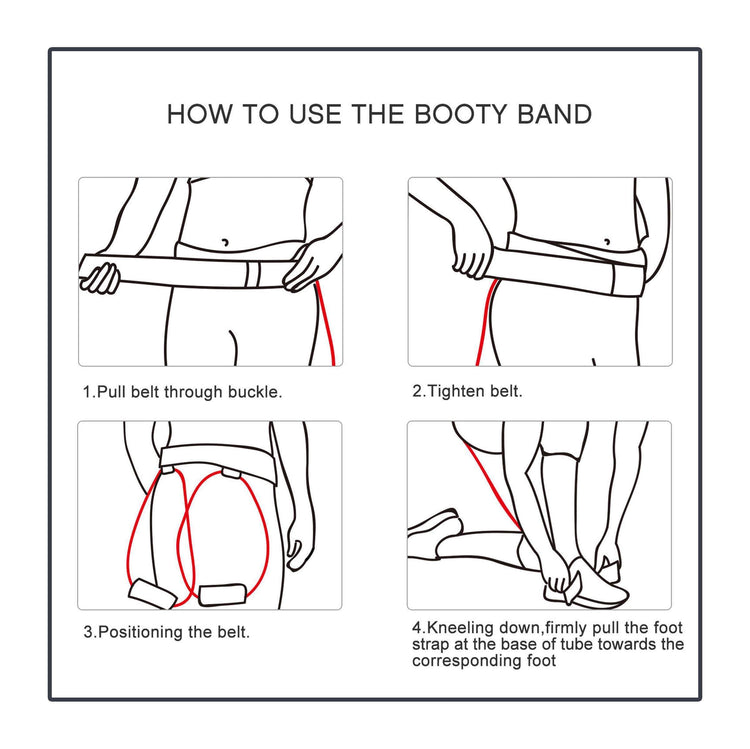 HOW TO USE THE BOOTY BAND

1.Pull belt through buckle.

2.Tighten belt.

3.Positioning the belt.

4.Kneeling down,firmly pull the foot strap at the base of tube towards the corresponding foot