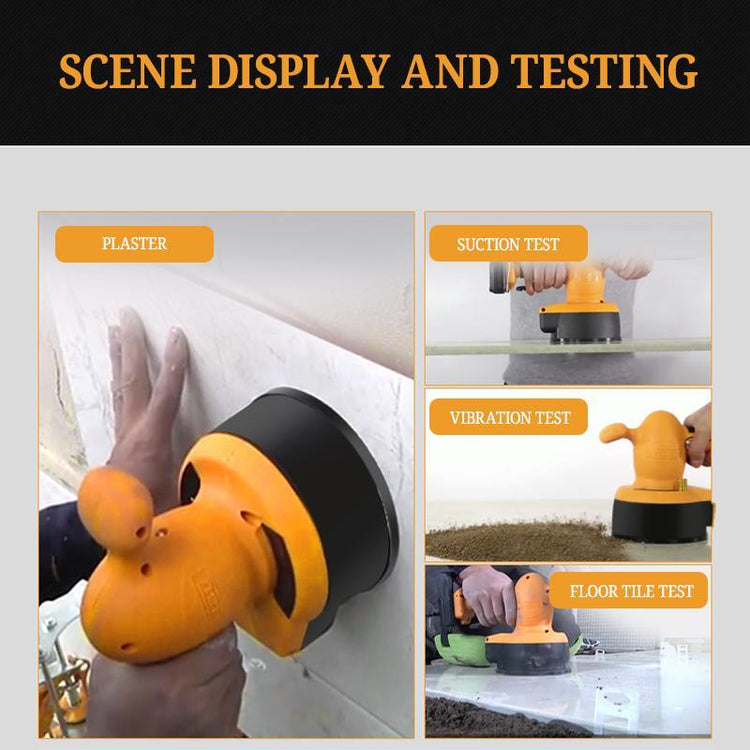 SCENE DISPLAY AND TESTING

PLASTER

SUCTION TEST

VIBRATION TEST

FLOOR TILE TEST