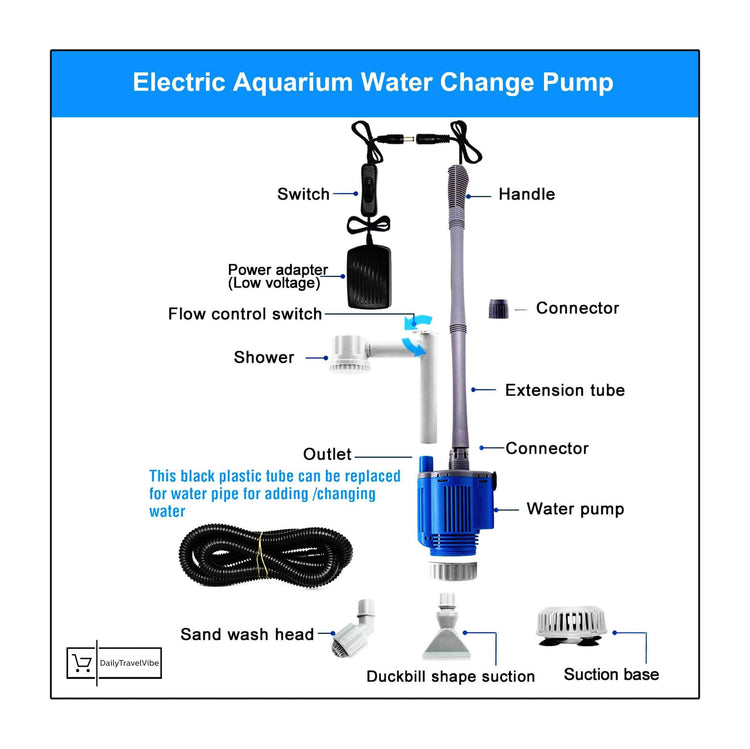 Electric Aquarium Water Change Pump

Switch

Handle

Power adapter
(Low voltage)

Connector

Flow control switch

Shower

Extension tube

Outlet

Connector

This black plastic tube can be replaced for water pipe for adding /changing water

Water pump

Sand wash head

Duckbill shape suction

Suction base

DailyTravelVibe