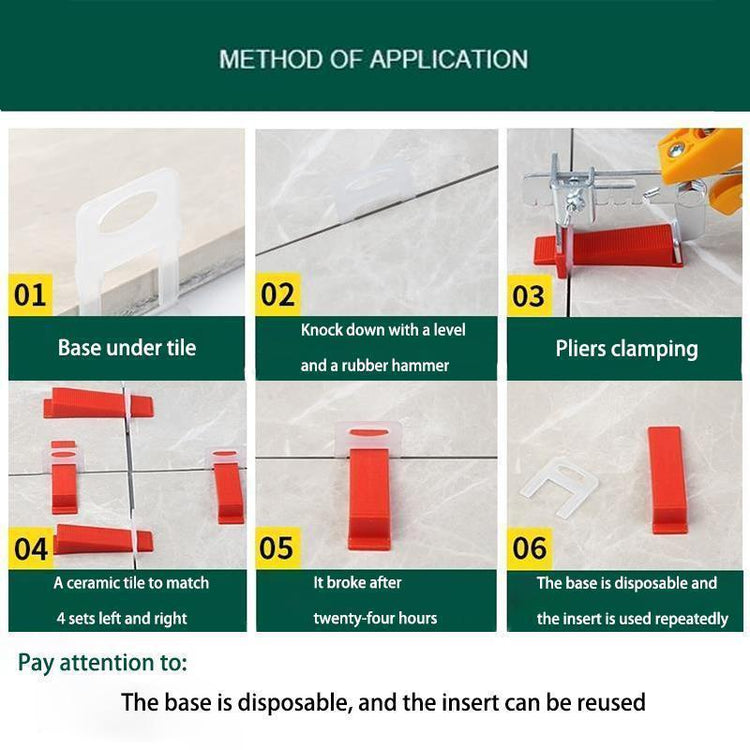 METHOD OF APPLICATION

01

Base under tile

02

Knock down with a level and a rubber hammer

03

Pliers clamping

04

A ceramic tile to match 4 sets left and right

05

It broke after twenty-four hours

06

The base is disposable and the insert is used repeatedly

Pay attention to:

The base is disposable, and the insert can be reused