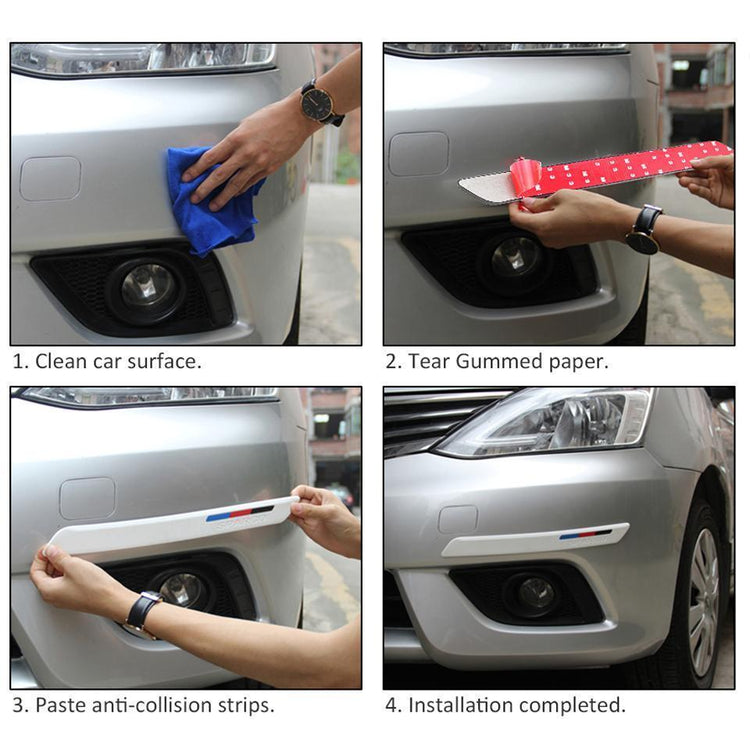 1. Clean car surface.

2. Tear Gummed paper.

3. Paste anti-collision strips.

4. Installation completed.