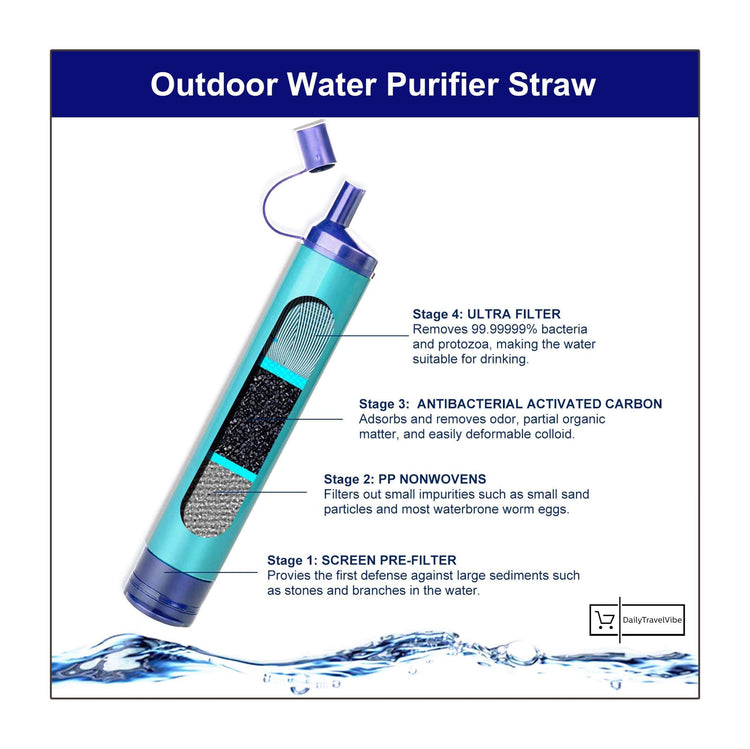 Outdoor Water Purifier Straw

Stage 4: ULTRA FILTER
Removes 99.99999% bacteria and protozoa, making the water suitable for drinking.

Stage 3: ANTIBACTERIAL ACTIVATED CARBON
Adsorbs and removes odor, partial organic matter, and easily deformable colloid.

Stage 2: PP NONWOVENS
Filters out small impurities such as small sand particles and most waterbrone worm eggs.

Stage 1: SCREEN PRE-FILTER
Provies the first defense against large sediments such as stones and branches in the water.

DailyTravelVibe