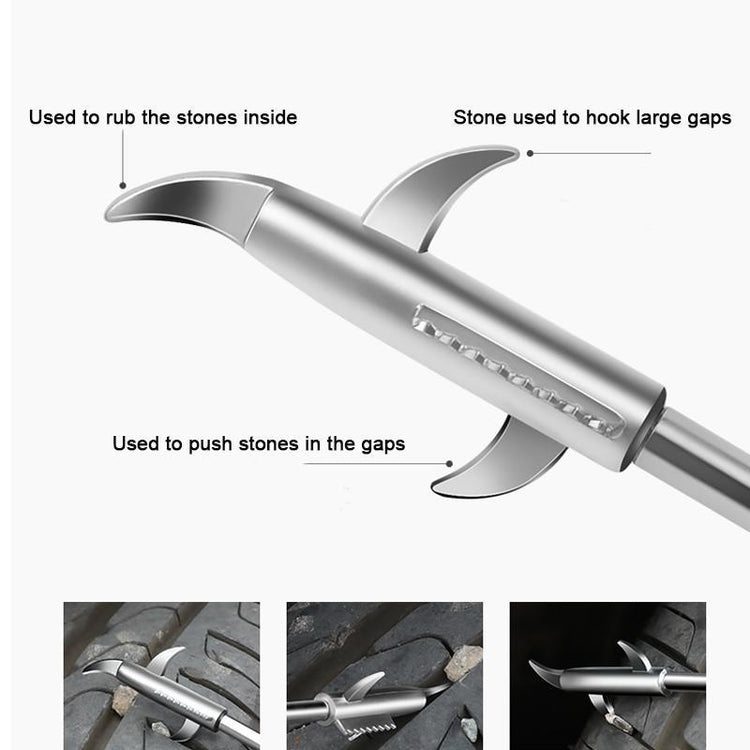 Used to rub the stones inside

Stone used to hook large gaps

Used to push stones in the gaps