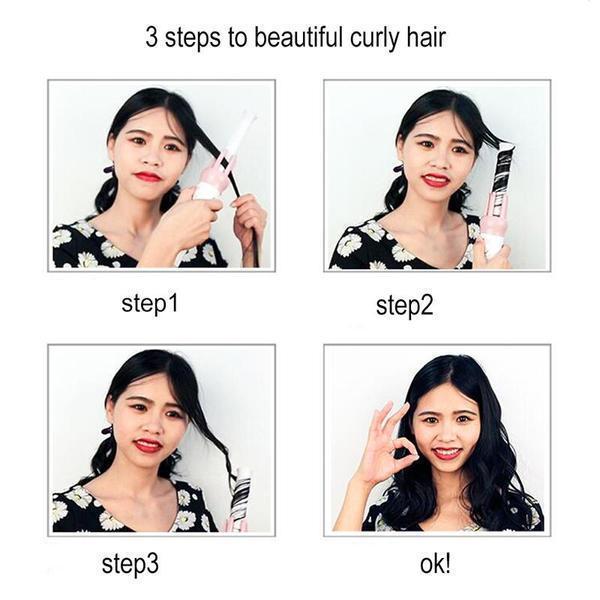 3 steps to beautiful curly hair

step1

step2

step3

ok!