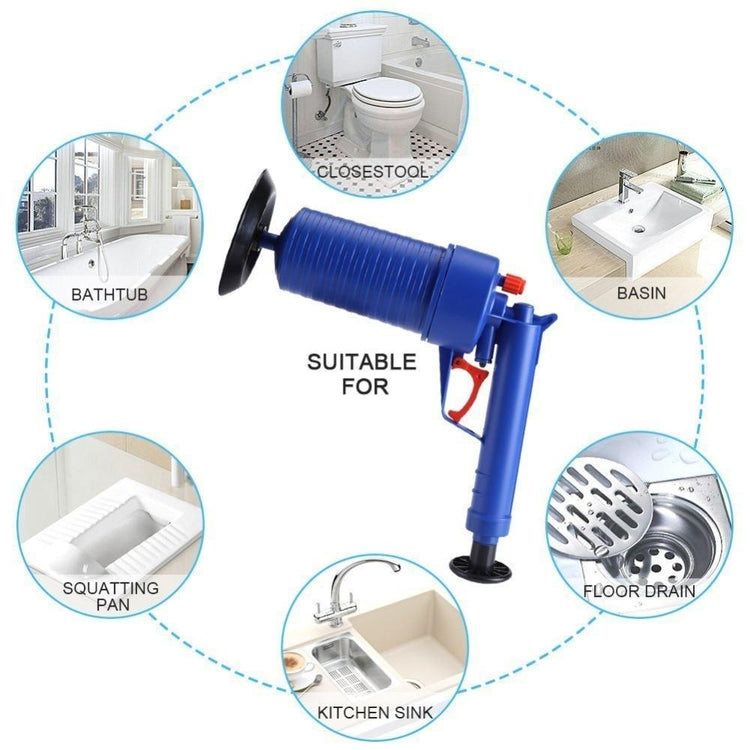 CLOSESTOOL

BATHTUB

BASIN

SUITABLE FOR

SQUATTING PAN

FLOOR DRAIN

KITCHEN SINK