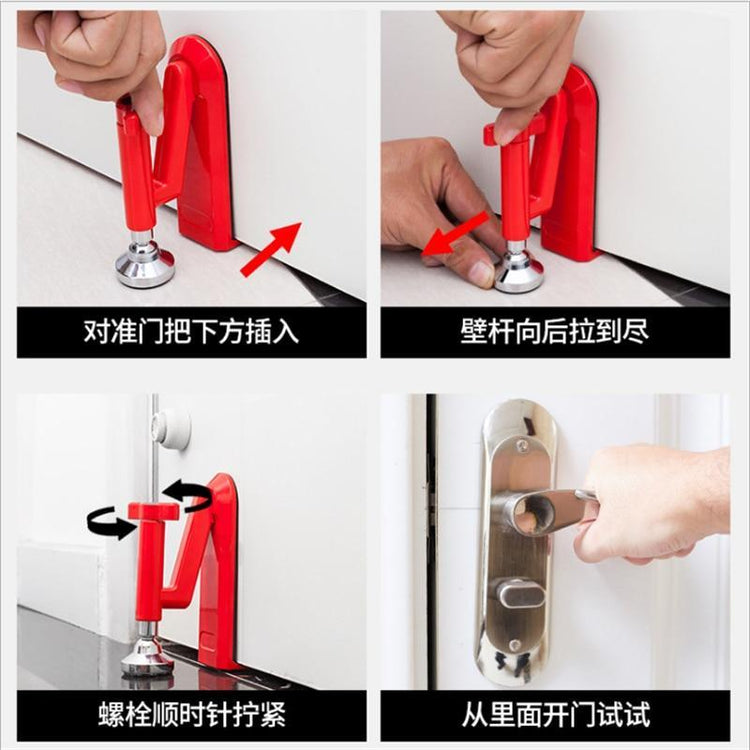 对准门把下方插入

壁杆向后拉到尽

螺栓顺时针拧紧

从里面开门试试